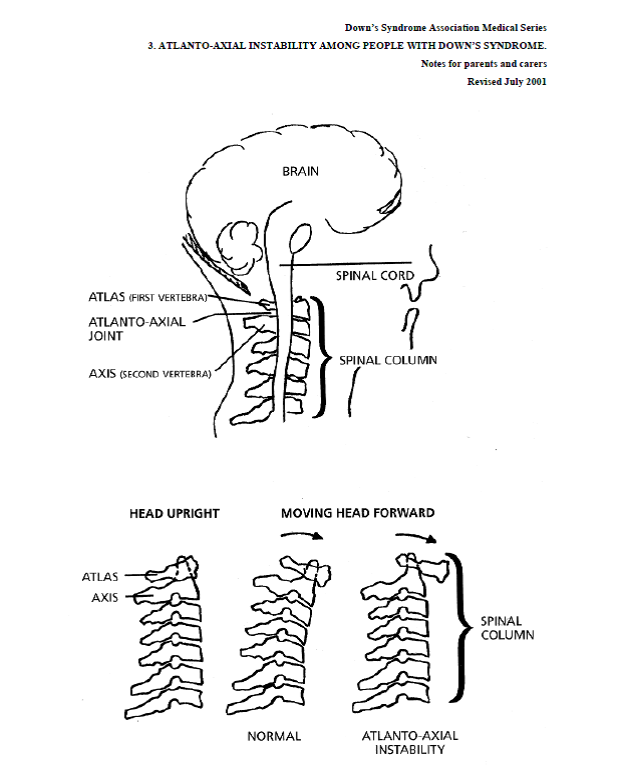 Down's Syndrome Association Medical Series

3. ATLANTO-AXIAL INSTABILITY AMONG PEOPLE WITH DOWN'S SYNDROME.

Notes for parents and carers

Revised July 2001

BRAIN

SPINAL CORD

ATLAS (FIRST VERTEBRA)

ATLANTO-AXIAL JOINT

AXIS (SECOND VERTEBRA)

SPINAL COLUMN

HEAD UPRIGHT

MOVING HEAD FORWARD

ATLAS

AXIS

SPINAL COLUMN

NORMAL

ATLANTO-AXIAL INSTABILITY